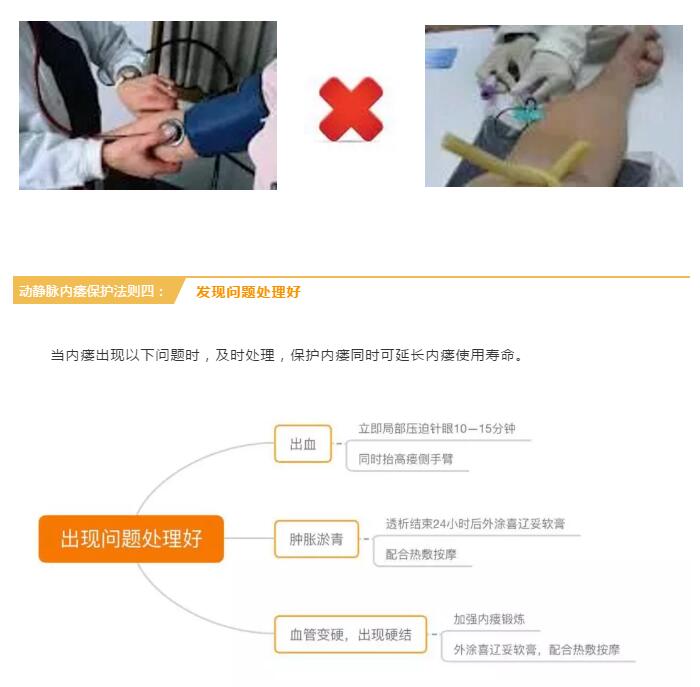 动静脉内瘘保护法则四： 发现问题处理好

当内瘘出现以下问题时，及时处理，保护内瘘同时可延长内瘘使用寿命。

出现问题处理好

出血
立即局部压迫针眼10—15分钟
同时抬高瘘侧手臂

肿胀淤青
透析结束24小时后外涂喜辽妥软膏
配合热敷按摩

血管变硬，出现硬结
加强内瘘锻炼
外涂喜辽妥软膏，配合热敷按摩