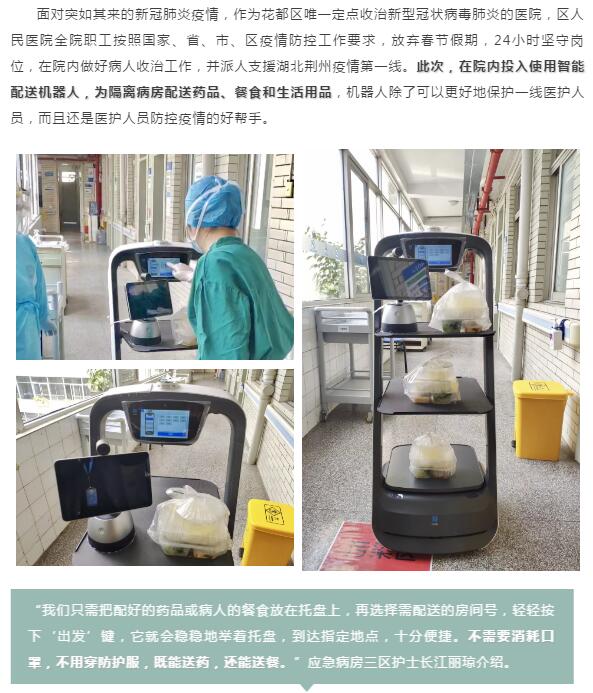 面对突如其来的新冠肺炎疫情，作为花都区唯一定点收治新型冠状病毒肺炎的医院，区人民医院全院职工按照国家、省、市、区疫情防控工作要求，放弃春节假期，24小时坚守岗位，在院内做好病人收治工作，并派人支援湖北荆州疫情第一线。此次，在院内投入使用智能配送机器人，为隔离病房配送药品、餐食和生活用品，机器人除了可以更好地保护一线医护人员，而且还是医护人员防控疫情的好帮手。

“我们只需把配好的药品或病人的餐食放在托盘上，再选择需配送的房间号，轻轻按下‘出发’键，它就会稳稳地举着托盘，到达指定地点，十分便捷。不需要消耗口罩，不用穿防护服，既能送药，还能送餐。”应急病房三区护士长江丽琼介绍。